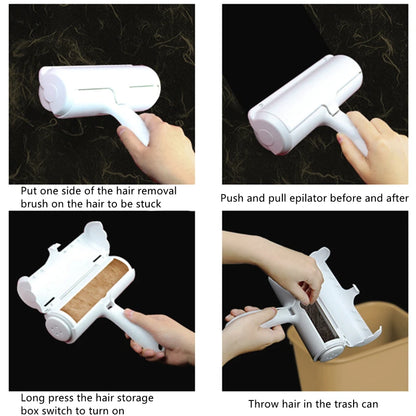 Put one side of the hair removal brush on the hair to be stuck

Push and pull epilator before and after

Long press the hair storage box switch to turn on

Throw hair in the trash can